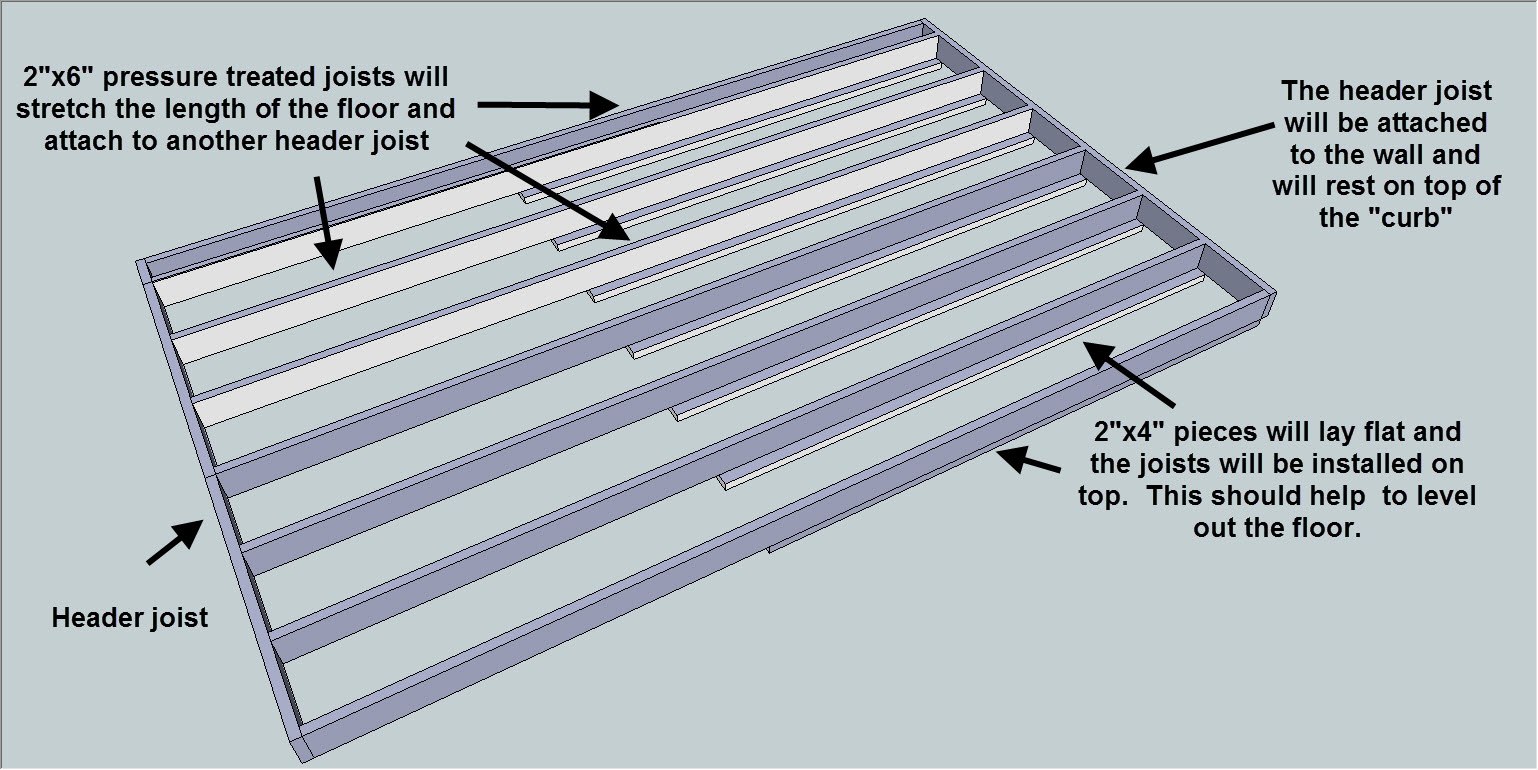 2"x6" pressure treated joists will stretch the length of the floor and attach to another header joist

The header joist will be attached to the wall and will rest on top of the "curb"

2"x4" pieces will lay flat and the joists will be installed on top.  This should help  to level out the floor.

Header joist